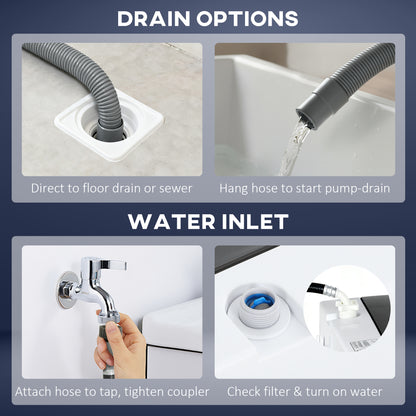 DRAIN OPTIONS

Direct to floor drain or sewer

Hang hose to start pump-drain

WATER INLET

Attach hose to tap, tighten coupler

Check filter & turn on water