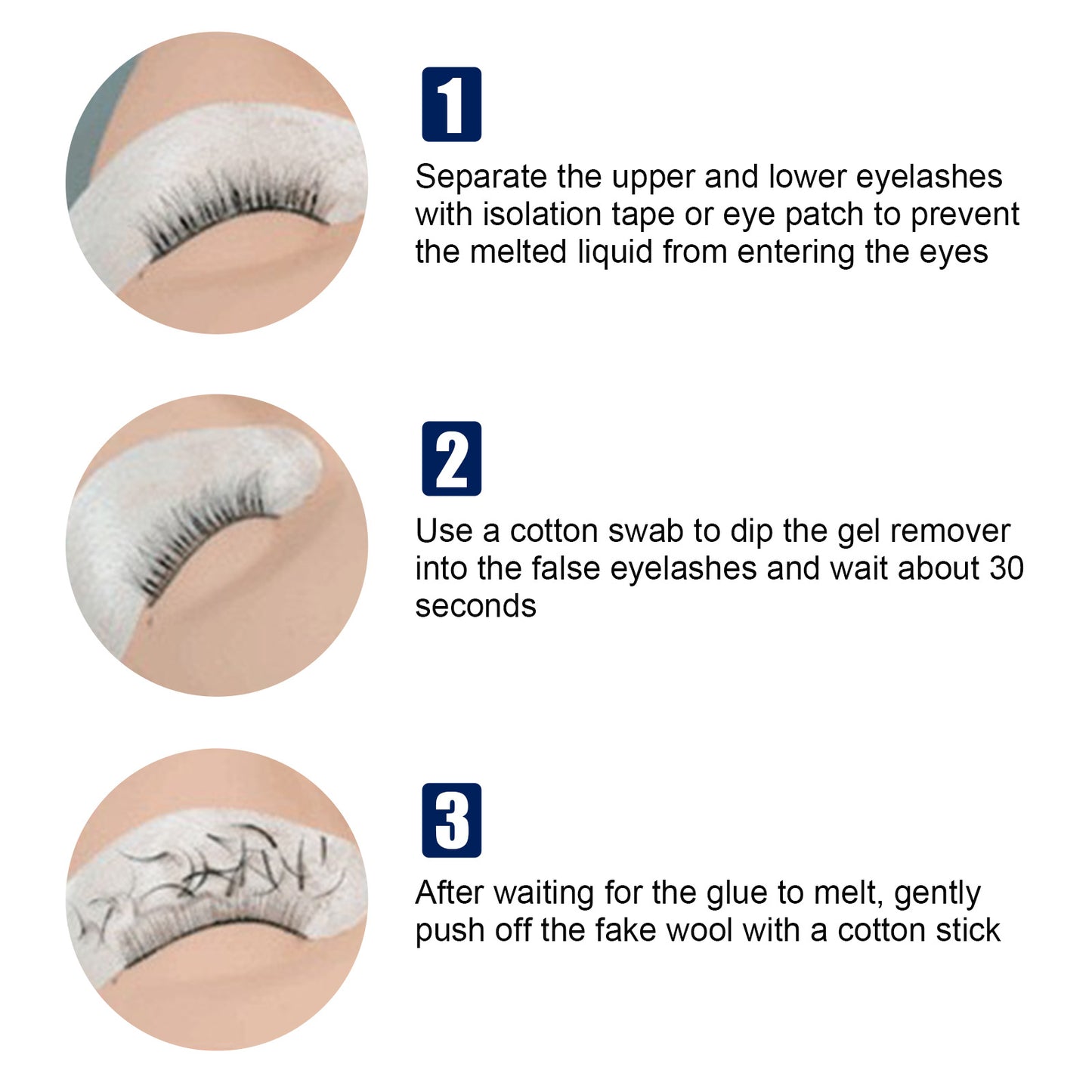 1

Separate the upper and lower eyelashes with isolation tape or eye patch to prevent the melted liquid from entering the eyes

2

Use a cotton swab to dip the gel remover into the false eyelashes and wait about 30 seconds

3

After waiting for the glue to melt, gently push off the fake wool with a cotton stick