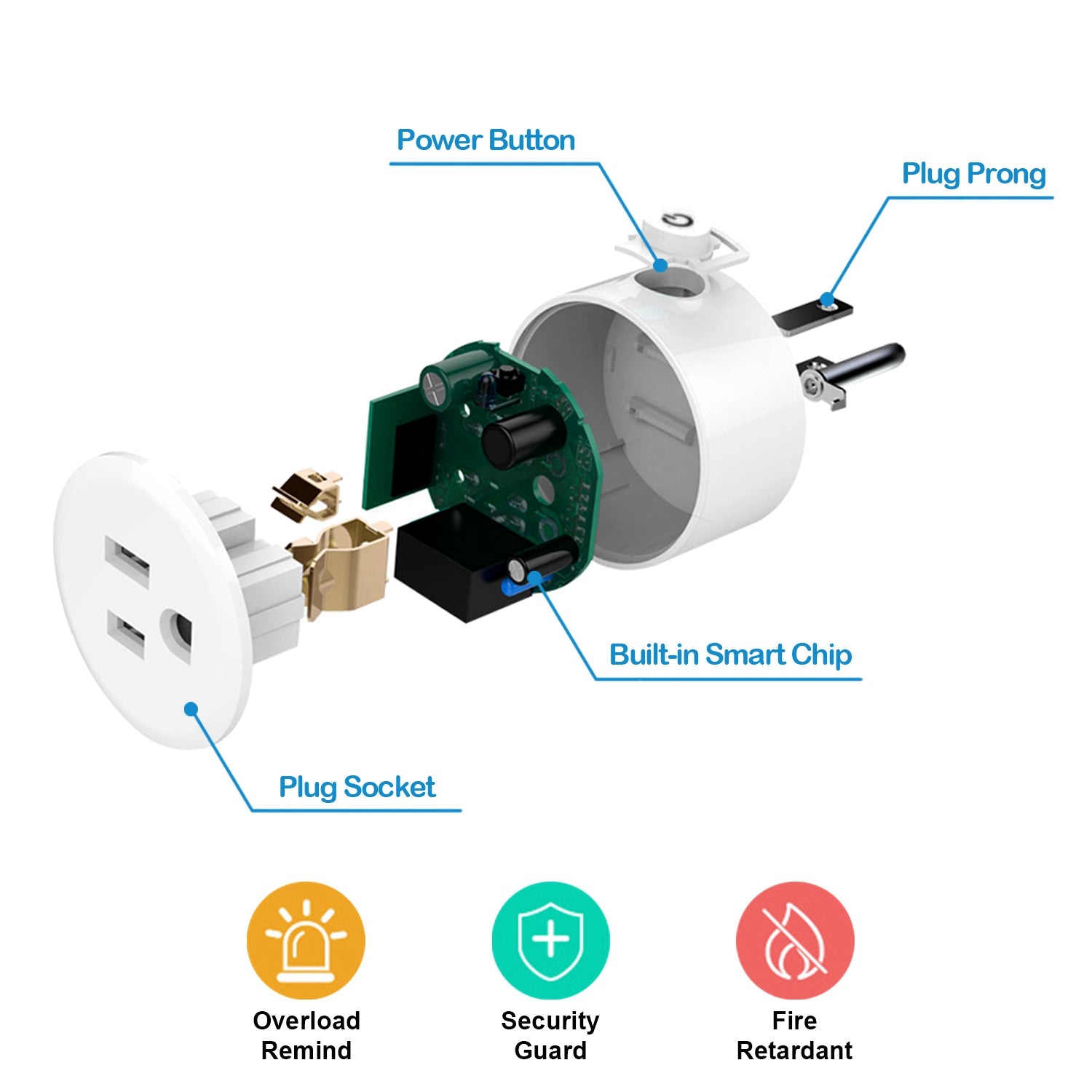 Power Button

Plug Prong

Built-in Smart Chip

Plug Socket

Overload Remind

Security Guard

Fire Retardant