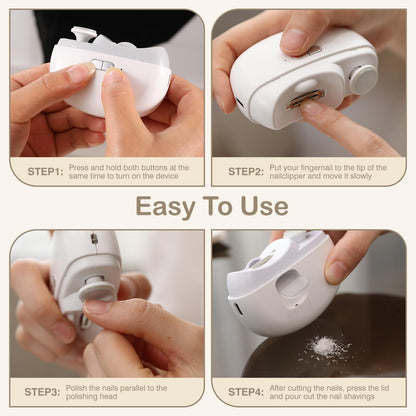 STEP1: Press and hold both buttons at the same time to turn on the device

STEP2: Put your fingernail to the tip of the nailclipper and move it slowly

Easy To Use

STEP3: Polish the nails parallel to the polishing head

STEP4: After cutting the nails, press the lid and pour out the nail shavings