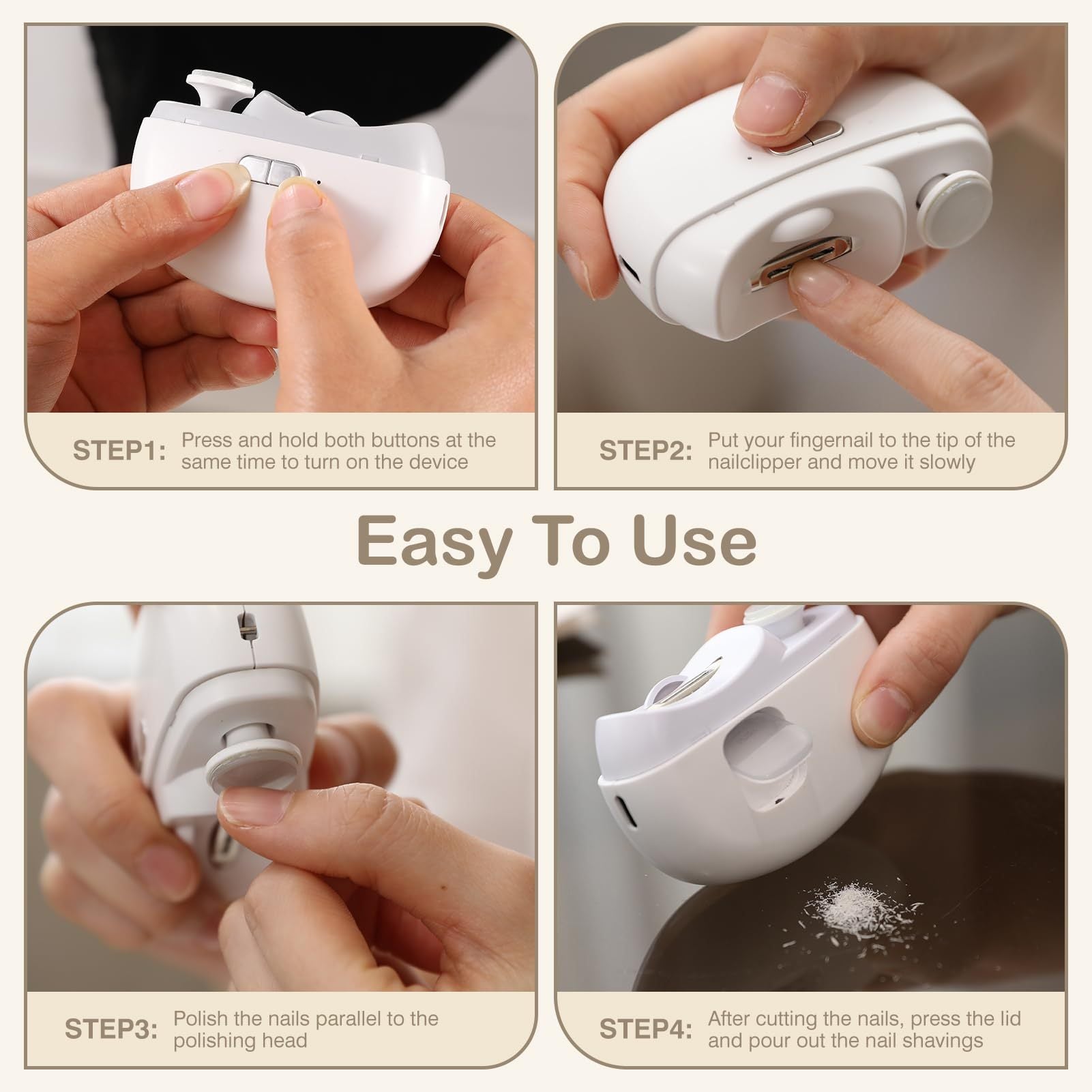 STEP1: Press and hold both buttons at the same time to turn on the device

STEP2: Put your fingernail to the tip of the nailclipper and move it slowly

Easy To Use

STEP3: Polish the nails parallel to the polishing head

STEP4: After cutting the nails, press the lid and pour out the nail shavings