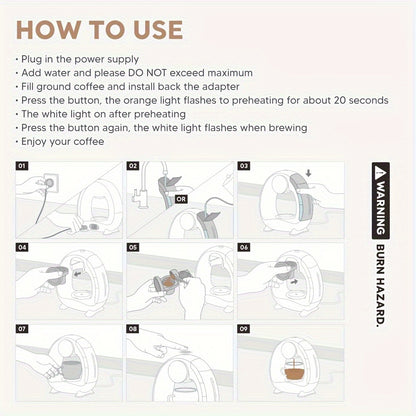 HOW TO USE

· Plug in the power supply
· Add water and please DO NOT exceed maximum
· Fill ground coffee and install back the adapter
· Press the button, the orange light flashes to preheating for about 20 seconds
· The white light on after preheating
· Press the button again, the white light flashes when brewing
· Enjoy your coffee

01

02

OR

03

04

05

06

07

08

09

WARNING

BURN HAZARD.