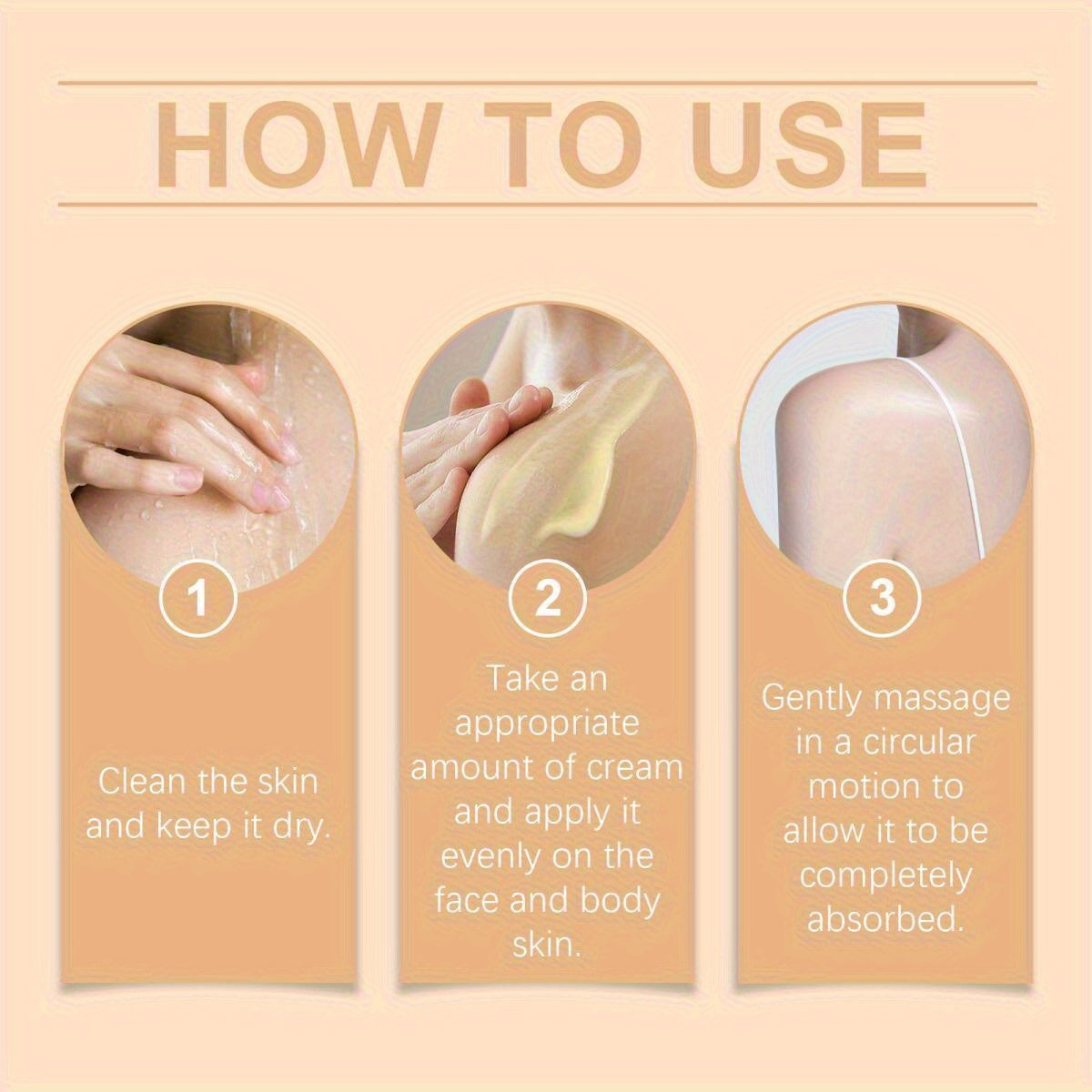 HOW TO USE

1

Clean the skin and keep it dry.

2

Take an appropriate amount of cream and apply it evenly on the face and body skin.

3

Gently massage in a circular motion to allow it to be completely absorbed.